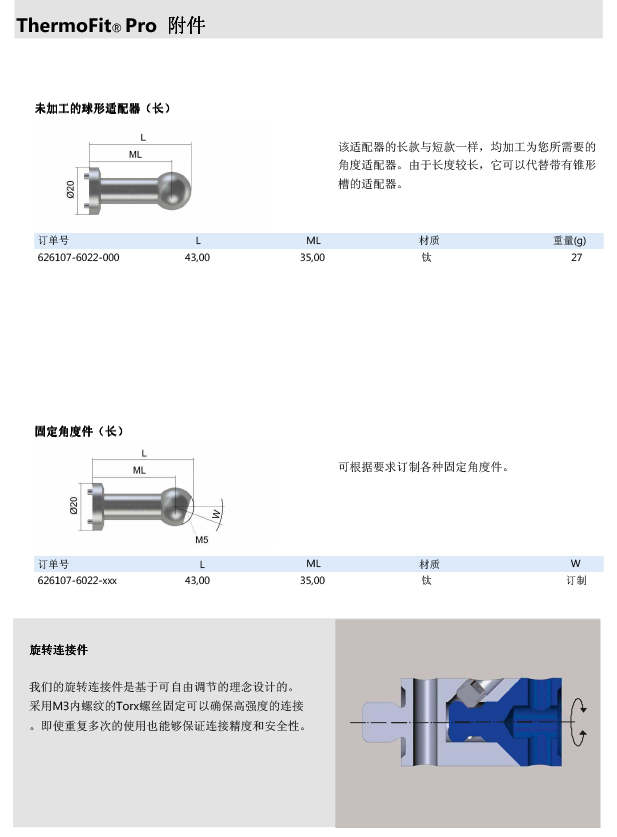 ThermoFit® Pro 附件

未加工的球形适配器（长）

L
ML
Ø20

该适配器的长款与短款一样，均加工为您所需要的角度适配器。由于长度较长，它可以代替带有锥形槽的适配器。

| 订单号 | L | ML | 材质 | 重量(g) |
|---|---|---|---|---|
| 626107-6022-000 | 43,00 | 35,00 | 钛 | 27 |

固定角度件（长）

L
ML
Ø20
W
M5

可根据要求订制各种固定角度件。

| 订单号 | L | ML | 材质 | W |
|---|---|---|---|---|
| 626107-6022-xxx | 43,00 | 35,00 | 钛 | 订制 |

旋转连接件

我们的旋转连接件是基于可自由调节的理念设计的。采用M3内螺纹的Torx螺丝固定可以确保高强度的连接。即使重复多次的使用也能够保证连接精度和安全性。