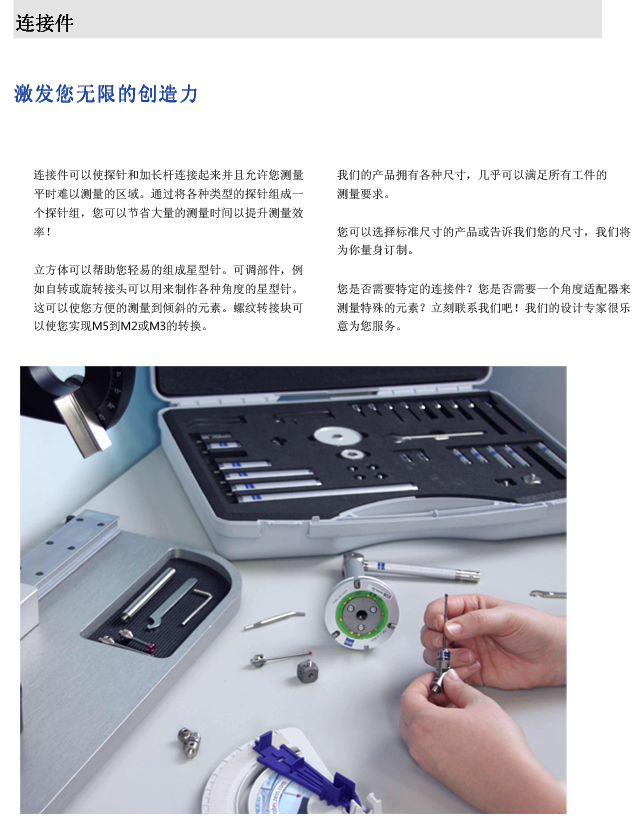 连接件

激发您无限的创造力

连接件可以使探针和加长杆连接起来并且允许您测量平时难以测量的区域。通过将各种类型的探针组成一个探针组，您可以节省大量的测量时间以提升测量效率！

立方体可以帮助您轻易的组成星型针。可调部件，例如自转或旋转接头可以用来制作各种角度的星型针。这可以使您方便的测量到倾斜的元素。螺纹转接块可以使您实现M5到M2或M3的转换。

我们的产品拥有各种尺寸，几乎可以满足所有工件的测量要求。

您可以选择标准尺寸的产品或告诉我们您的尺寸，我们将为你量身订制。

您是否需要特定的连接件？您是否需要一个角度适配器来测量特殊的元素？立刻联系我们吧！我们的设计专家很乐意为您服务。